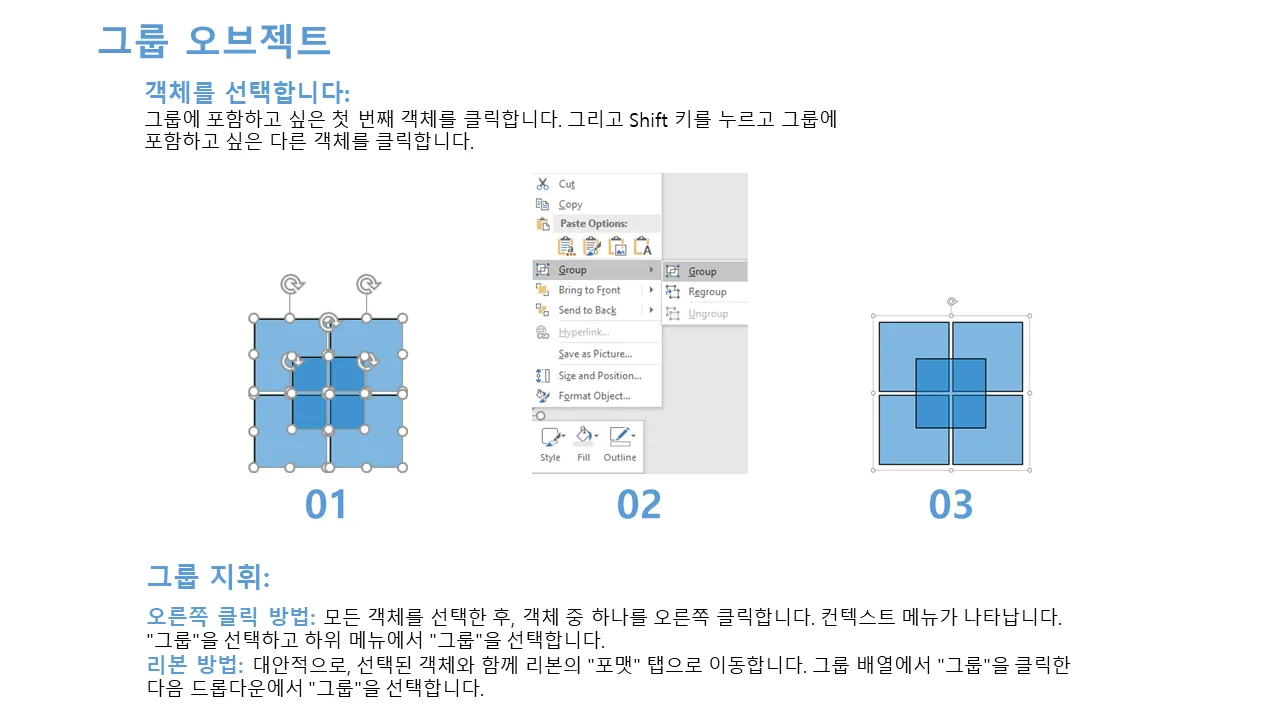 그룹 오브젝트

객체를 선택합니다:
그룹에 포함하고 싶은 첫 번째 객체를 클릭합니다. 그리고 Shift 키를 누르고 그룹에 포함하고 싶은 다른 객체를 클릭합니다.

Cut
Copy
Paste Options:
Group
Bring to Front
Send to Back
Hyperlink...
Save as Picture...
Size and Position...
Format Object...
Group
Regroup
Ungroup
Style
Fill
Outline

01
02
03

그룹 지휘:

오른쪽 클릭 방법: 모든 객체를 선택한 후, 객체 중 하나를 오른쪽 클릭합니다. 컨텍스트 메뉴가 나타납니다. "그룹"을 선택하고 하위 메뉴에서 "그룹"을 선택합니다.
리본 방법: 대안적으로, 선택된 객체와 함께 리본의 "포맷" 탭으로 이동합니다. 그룹 배열에서 "그룹"을 클릭한 다음 드롭다운에서 "그룹"을 선택합니다.