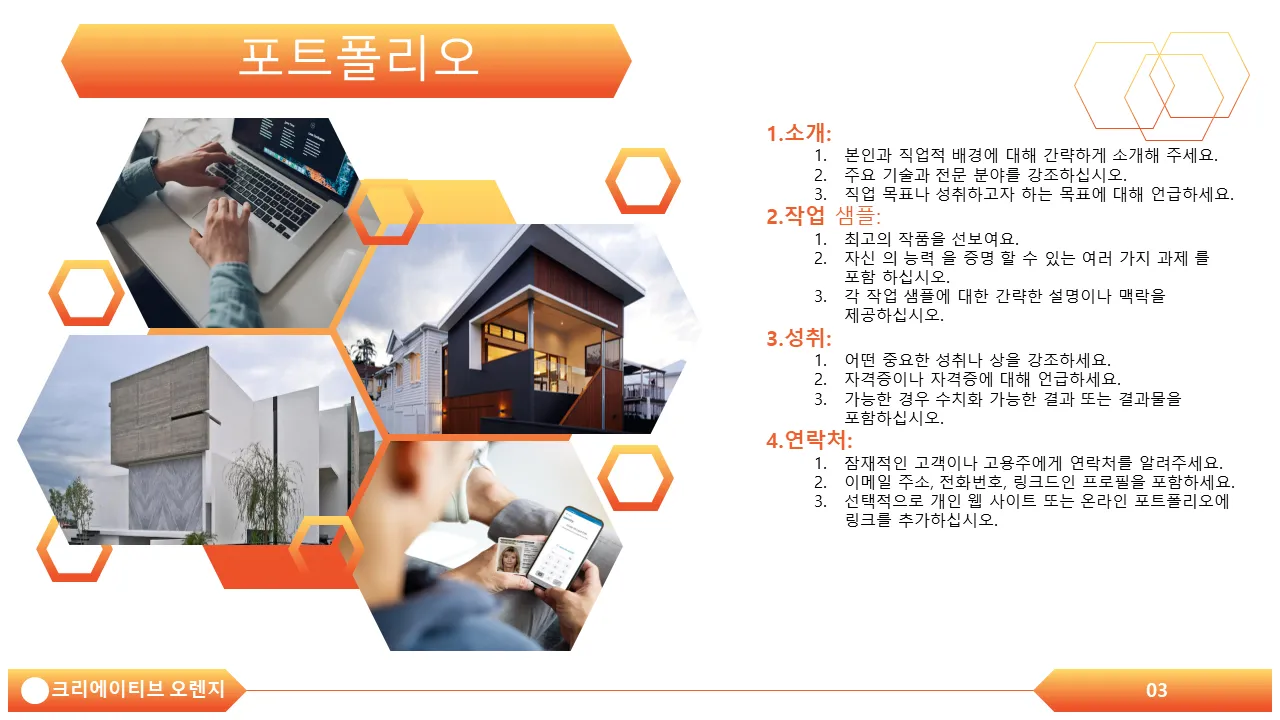 포트폴리오

1.소개:
1. 본인과 직업적 배경에 대해 간략하게 소개해 주세요.
2. 주요 기술과 전문 분야를 강조하십시오.
3. 직업 목표나 성취하고자 하는 목표에 대해 언급하세요.

2.작업 샘플:
1. 최고의 작품을 선보여요.
2. 자신 의 능력 을 증명 할 수 있는 여러 가지 과제 를 포함 하십시오.
3. 각 작업 샘플에 대한 간략한 설명이나 맥락을 제공하십시오.

3.성취:
1. 어떤 중요한 성취나 상을 강조하세요.
2. 자격증이나 자격증에 대해 언급하세요.
3. 가능한 경우 수치화 가능한 결과 또는 결과물을 포함하십시오.

4.연락처:
1. 잠재적인 고객이나 고용주에게 연락처를 알려주세요.
2. 이메일 주소, 전화번호, 링크드인 프로필을 포함하세요.
3. 선택적으로 개인 웹 사이트 또는 온라인 포트폴리오에 링크를 추가하십시오.

크리에이티브 오렌지

03