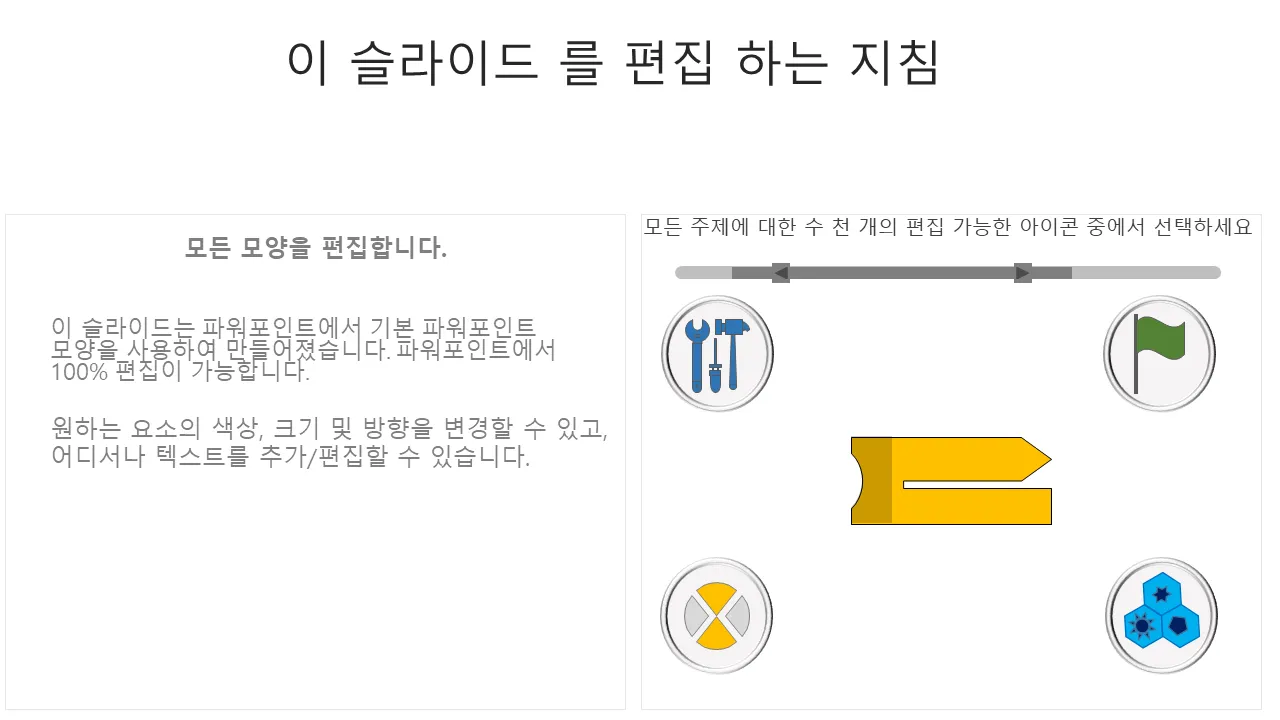 이 슬라이드 를 편집 하는 지침

모든 모양을 편집합니다.

이 슬라이드는 파워포인트에서 기본 파워포인트 모양을 사용하여 만들어졌습니다. 파워포인트에서 100% 편집이 가능합니다.

원하는 요소의 색상, 크기 및 방향을 변경할 수 있고, 어디서나 텍스트를 추가/편집할 수 있습니다.

모든 주제에 대한 수 천 개의 편집 가능한 아이콘 중에서 선택하세요