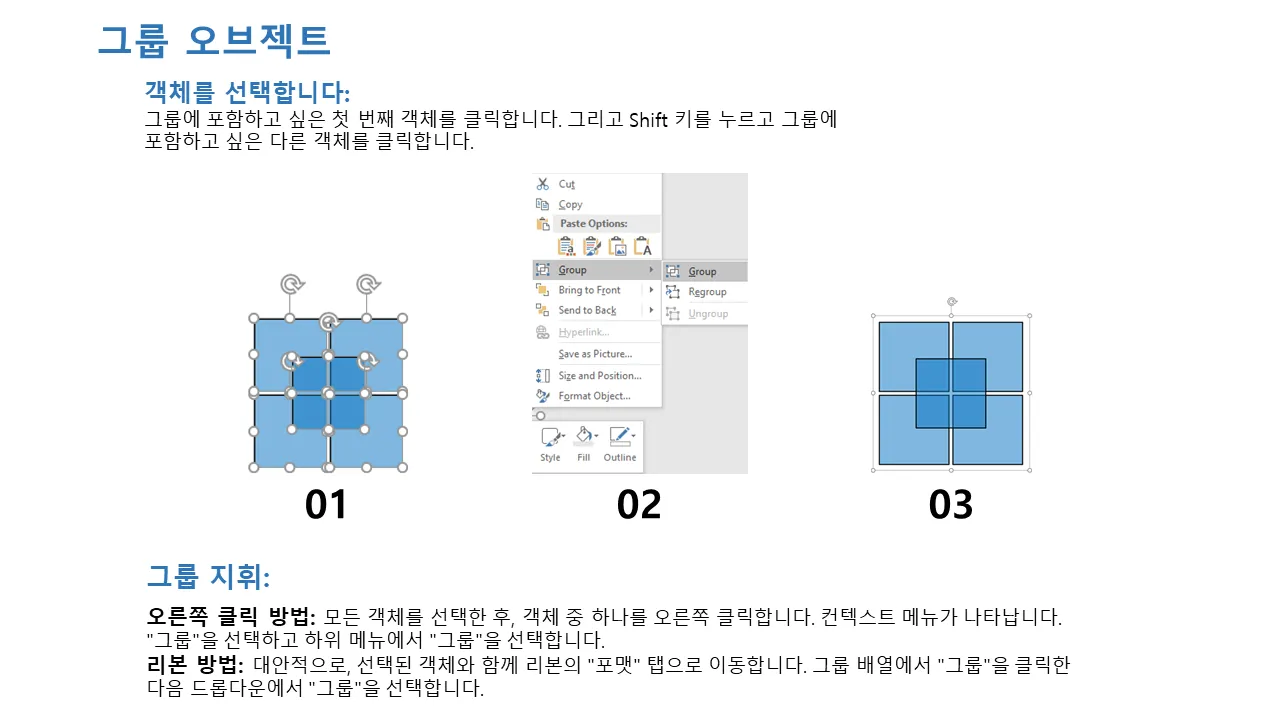 그룹 오브젝트

객체를 선택합니다:
그룹에 포함하고 싶은 첫 번째 객체를 클릭합니다. 그리고 Shift 키를 누르고 그룹에 포함하고 싶은 다른 객체를 클릭합니다.

Cut
Copy
Paste Options:
Group
Bring to Front
Send to Back
Hyperlink...
Save as Picture...
Size and Position...
Format Object...
Group
Regroup
Ungroup
Style
Fill
Outline

01
02
03

그룹 지휘:

오른쪽 클릭 방법: 모든 객체를 선택한 후, 객체 중 하나를 오른쪽 클릭합니다. 컨텍스트 메뉴가 나타납니다. "그룹"을 선택하고 하위 메뉴에서 "그룹"을 선택합니다.
리본 방법: 대안적으로, 선택된 객체와 함께 리본의 "포맷" 탭으로 이동합니다. 그룹 배열에서 "그룹"을 클릭한 다음 드롭다운에서 "그룹"을 선택합니다.